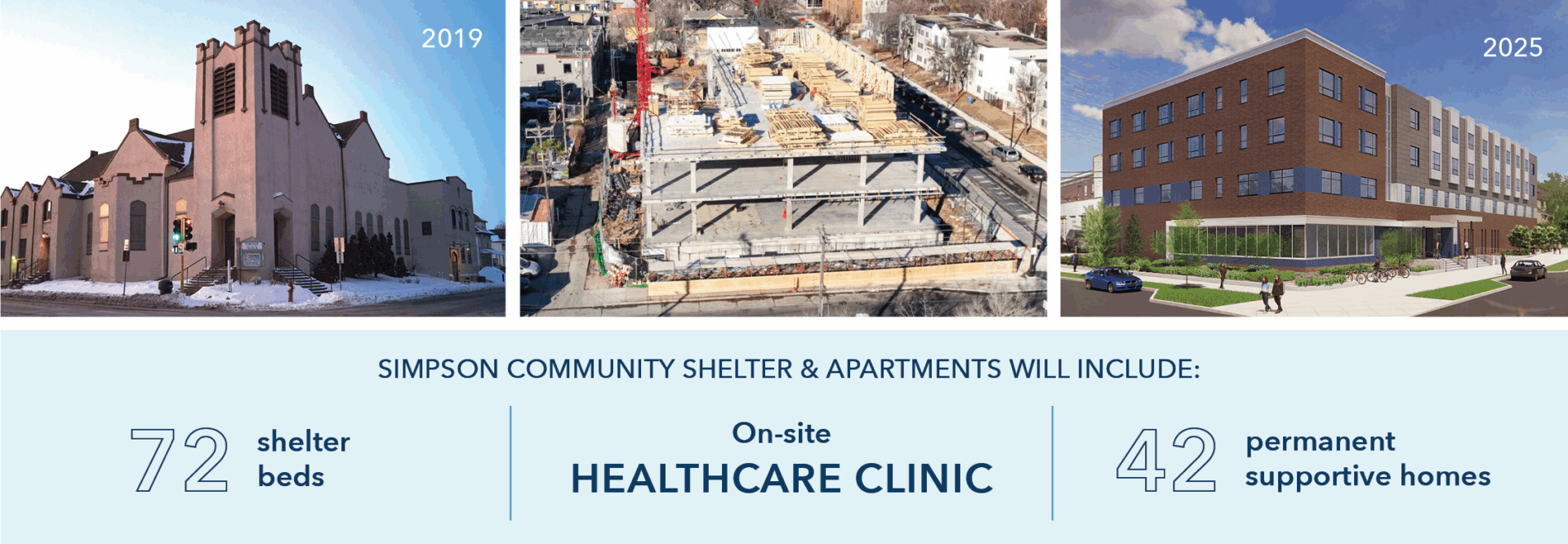 2019

2025

SIMPSON COMMUNITY SHELTER & APARTMENTS WILL INCLUDE:

72 shelter beds

On-site HEALTHCARE CLINIC

42 permanent supportive homes